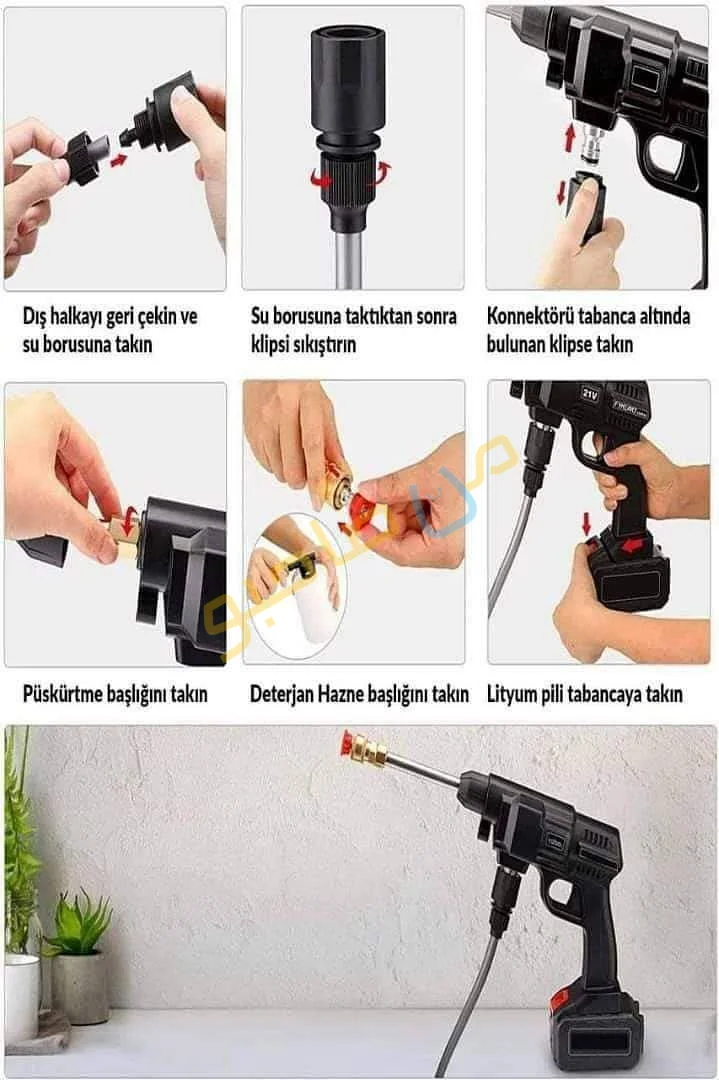 Dış halkayı geri çekin ve su borusuna takın

Su borusuna taktıktan sonra klipsi sıkıştırın

Konnektörü tabanca altında bulunan klipse takın

21V

Püskürtme başlığını takın

Deterjan Hazne başlığını takın

Lityum pili tabancaya takın